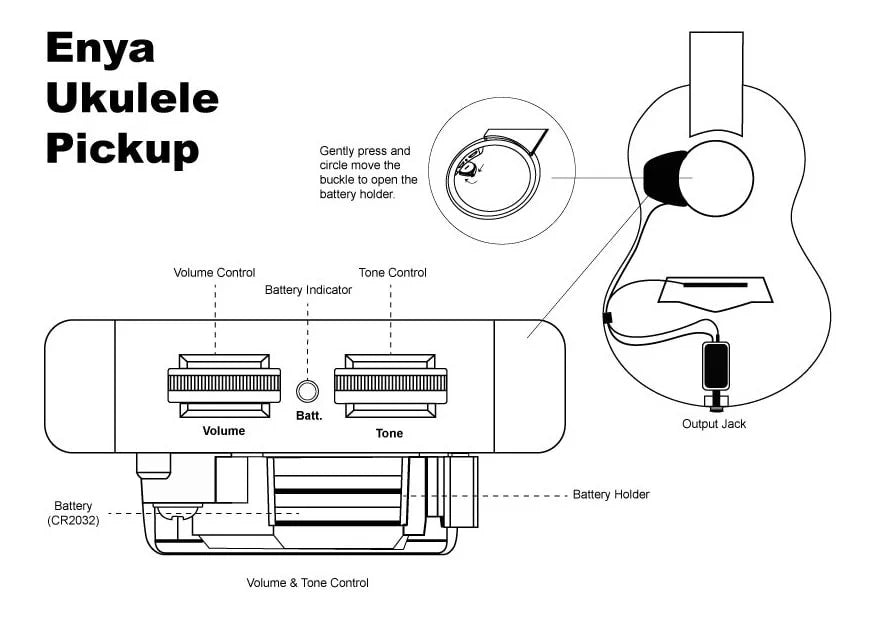 Enya Ukulele Pickup

Gently press and circle move the buckle to open the battery holder.

Volume Control

Battery Indicator

Tone Control

Volume

Batt.

Tone

Output Jack

Battery (CR2032)

Battery Holder

Volume & Tone Control